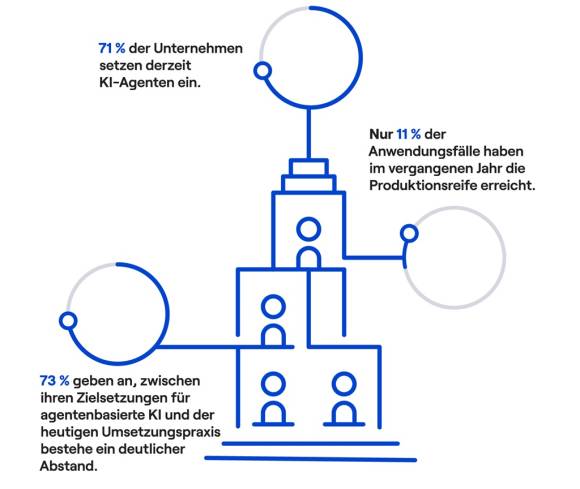 71 % der Unternehmen setzen derzeit KI-Agenten ein.

Nur 11 % der Anwendungsfälle haben im vergangenen Jahr die Produktionsreife erreicht.

73 % geben an, zwischen ihren Zielsetzungen für agentenbasierte KI und der heutigen Umsetzungspraxis bestehe ein deutlicher Abstand.