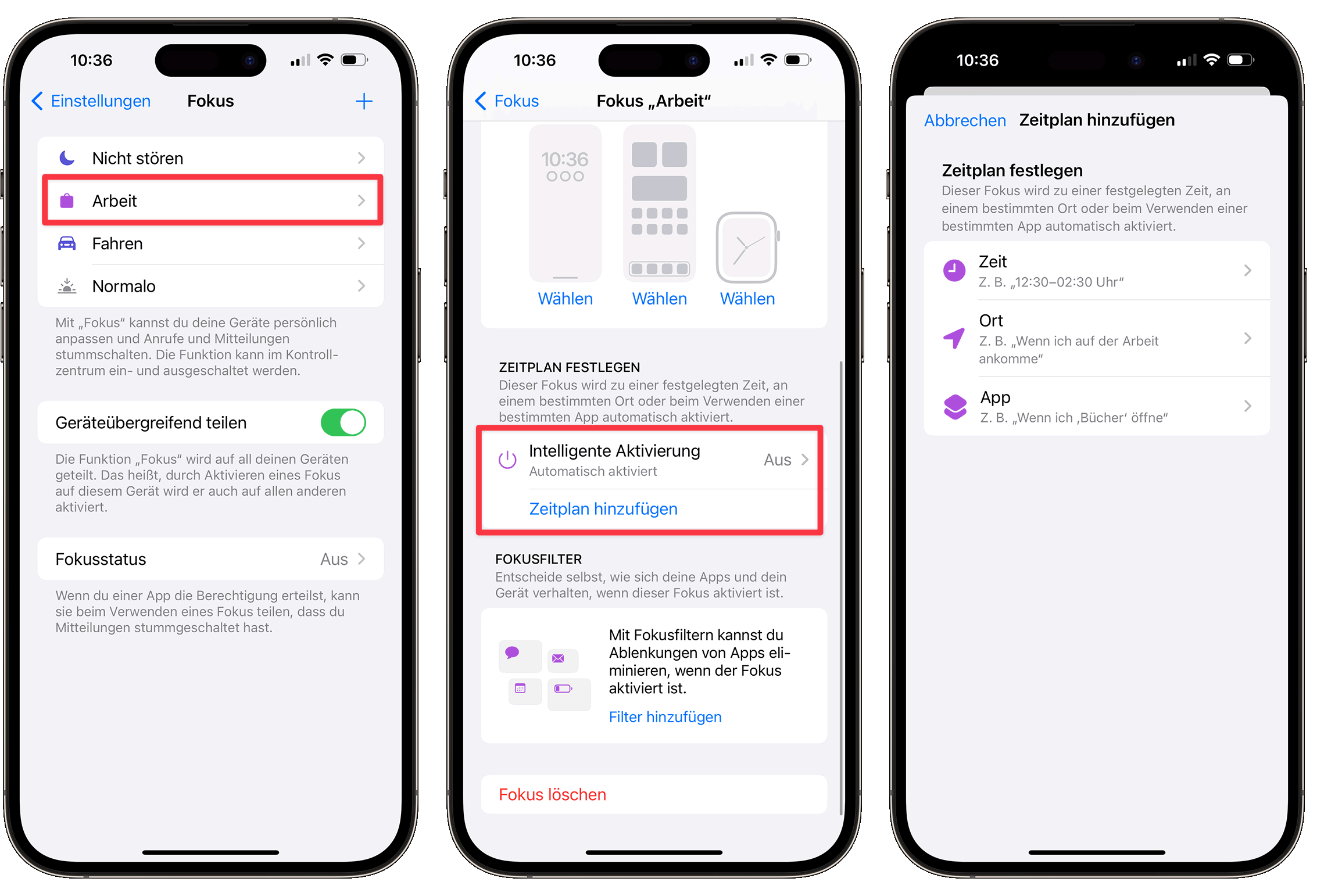 10:36

Einstellungen Fokus +

Nicht stören

Arbeit

Fahren

Normalo

Mit „Fokus“ kannst du deine Geräte persönlich anpassen und Anrufe und Mitteilungen stummschalten. Die Funktion kann im Kontrollzentrum ein- und ausgeschaltet werden.

Geräteübergreifend teilen

Die Funktion „Fokus“ wird auf all deinen Geräten geteilt. Das heißt, durch Aktivieren eines Fokus auf diesem Gerät wird er auch auf allen anderen aktiviert.

Fokusstatus Aus

Wenn du einer App die Berechtigung erteilst, kann sie beim Verwenden eines Fokus teilen, dass du Mitteilungen stummgeschaltet hast.

10:36

Fokus Fokus „Arbeit“

10:36

Wählen Wählen Wählen

ZEITPLAN FESTLEGEN

Dieser Fokus wird zu einer festgelegten Zeit, an einem bestimmten Ort oder beim Verwenden einer bestimmten App automatisch aktiviert.

Intelligente Aktivierung Aus

Automatisch aktiviert

Zeitplan hinzufügen

FOKUSFILTER

Entscheide selbst, wie sich deine Apps und dein Gerät verhalten, wenn dieser Fokus aktiviert ist.

Mit Fokusfiltern kannst du Ablenkungen von Apps eliminieren, wenn der Fokus aktiviert ist.

Filter hinzufügen

Fokus löschen

10:36

Abbrechen Zeitplan hinzufügen

Zeitplan festlegen

Dieser Fokus wird zu einer festgelegten Zeit, an einem bestimmten Ort oder beim Verwenden einer bestimmten App automatisch aktiviert.

Zeit
Z. B. „12:30–02:30 Uhr“

Ort
Z. B. „Wenn ich auf der Arbeit ankomme“

App
Z. B. „Wenn ich ‚Bücher‘ öffne“